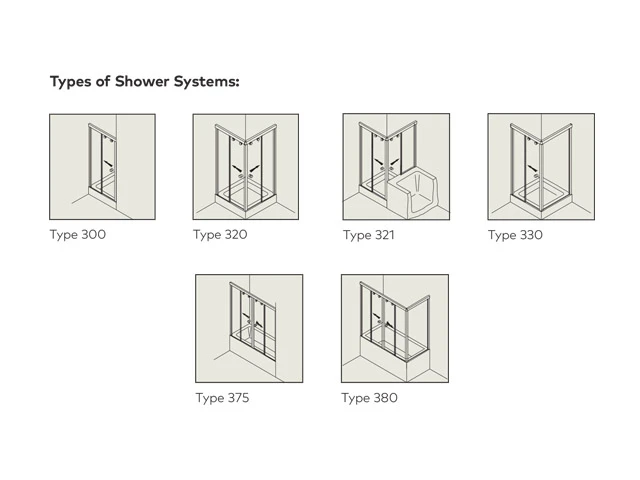 Types of Shower Systems:

Type 300

Type 320

Type 321

Type 330

Type 375

Type 380